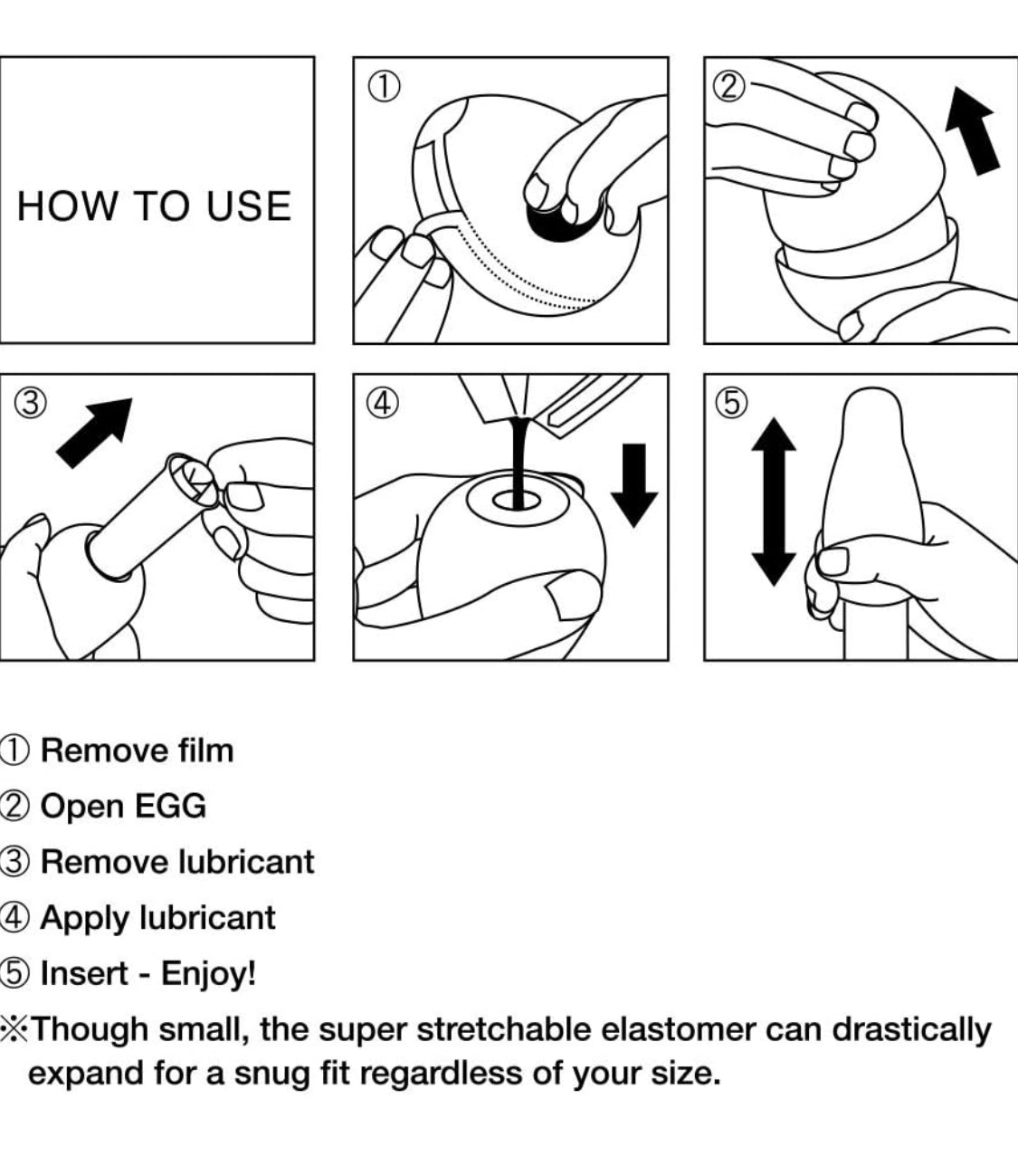 HOW TO USE

①

②

③

④

⑤

① Remove film

② Open EGG

③ Remove lubricant

④ Apply lubricant

⑤ Insert - Enjoy!

※Though small, the super stretchable elastomer can drastically expand for a snug fit regardless of your size.